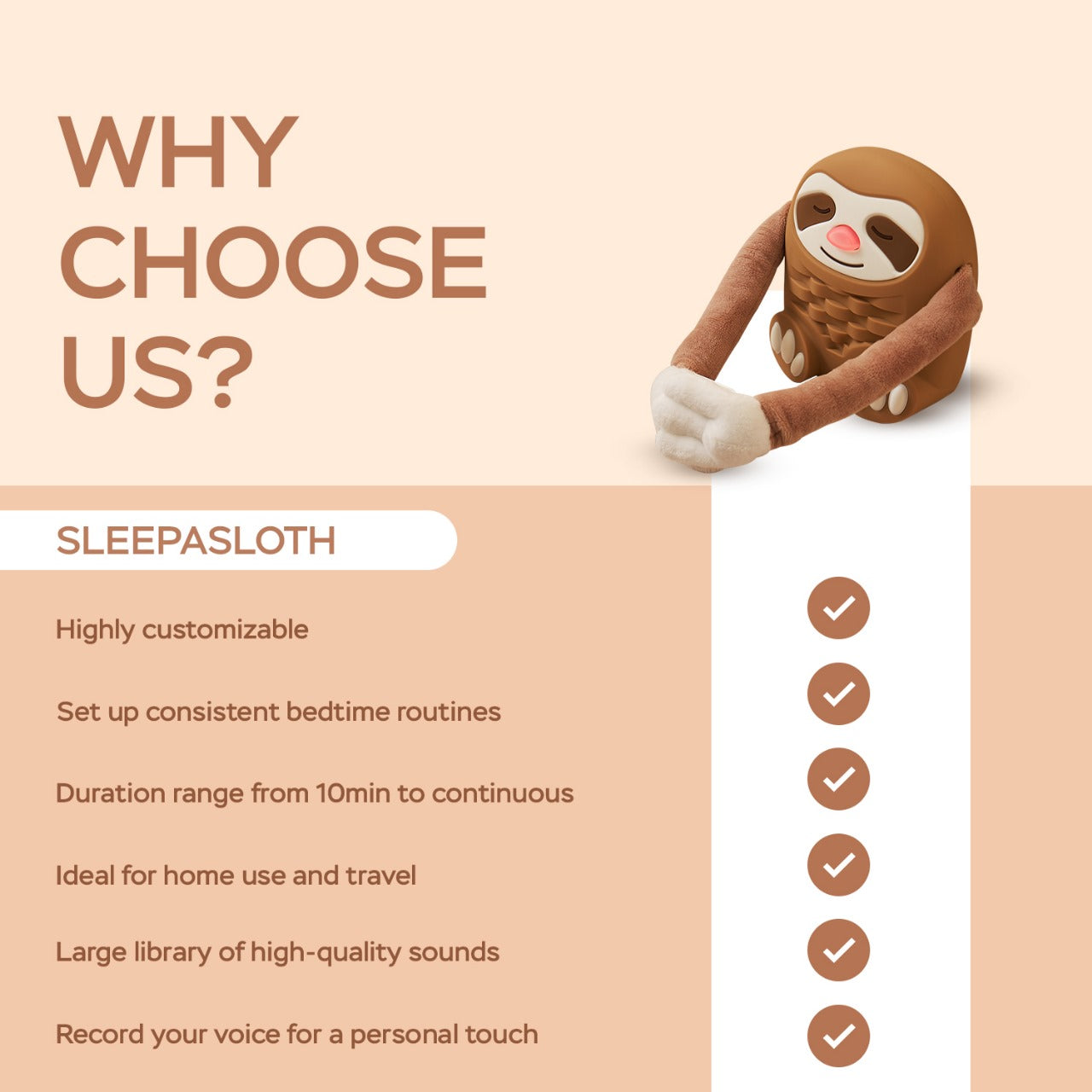 WHY CHOOSE US?

SLEEPASLOTH

Highly customizable

Set up consistent bedtime routines

Duration range from 10min to continuous

Ideal for home use and travel

Large library of high-quality sounds

Record your voice for a personal touch