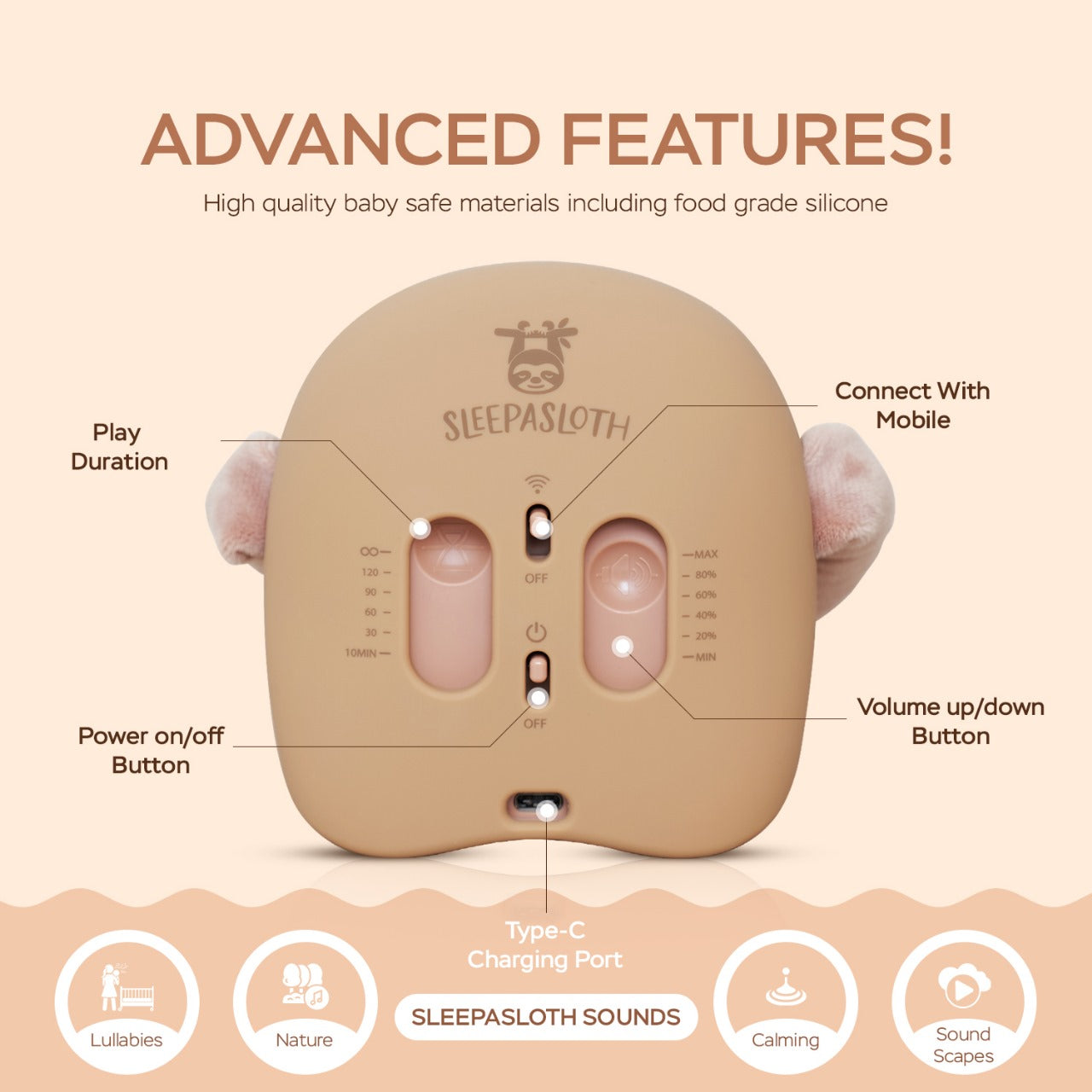 ADVANCED FEATURES!

High quality baby safe materials including food grade silicone

SLEEPASLOTH

Play Duration

Connect With Mobile

∞
120
90
60
30
10MIN

OFF

MAX
80%
60%
40%
20%
MIN

OFF

Power on/off Button

Volume up/down Button

Type-C Charging Port

Lullabies

Nature

SLEEPASLOTH SOUNDS

Calming

Sound Scapes